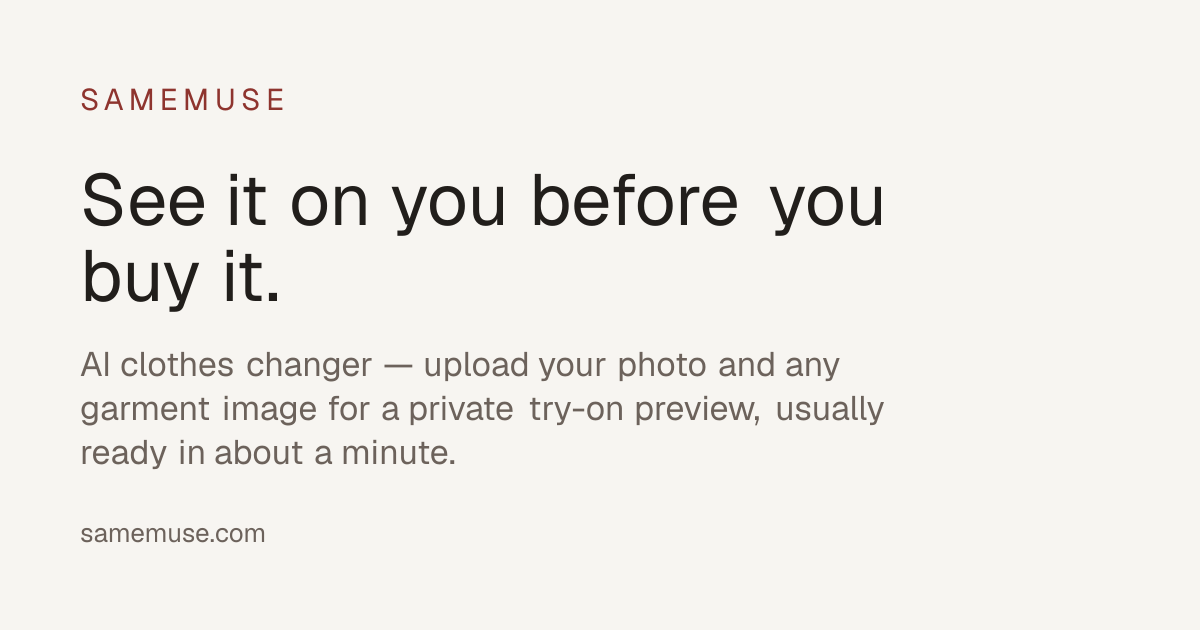 SAMEMUSE

See it on you before you buy it.

AI clothes changer — upload your photo and any garment image for a private try-on preview, usually ready in about a minute.

samemuse.com